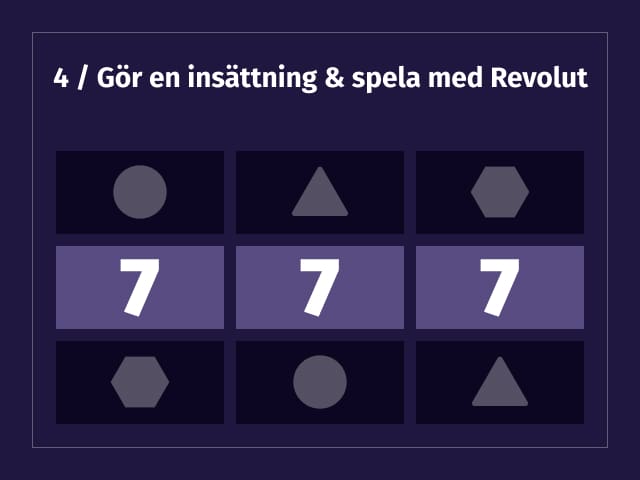 4 / Gör en insättning & spela med Revolut

7 7 7